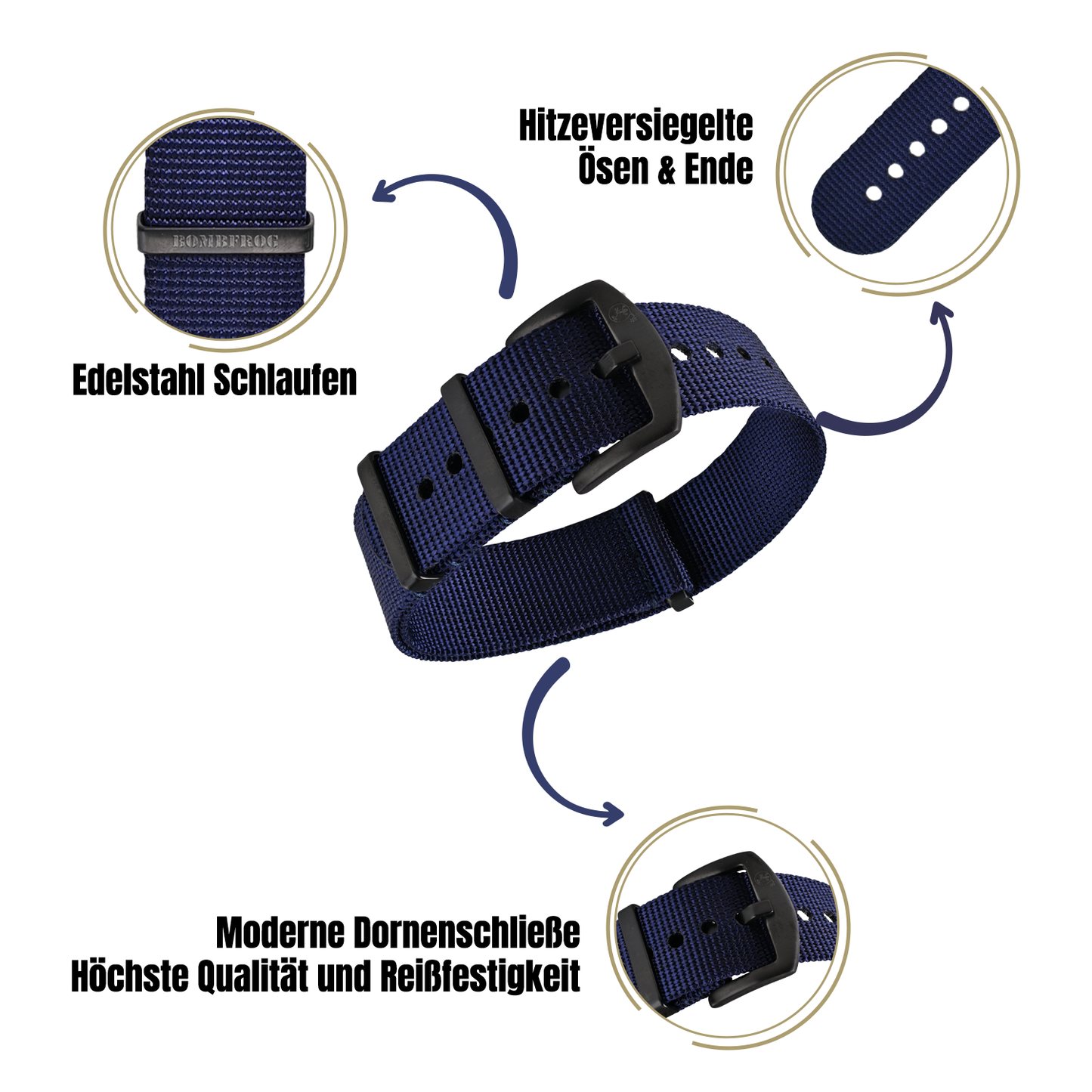 BOMBFROG

Edelstahl Schlaufen

Hitzeversiegelte Ösen & Ende

Moderne Dornenschließe
Höchste Qualität und Reißfestigkeit