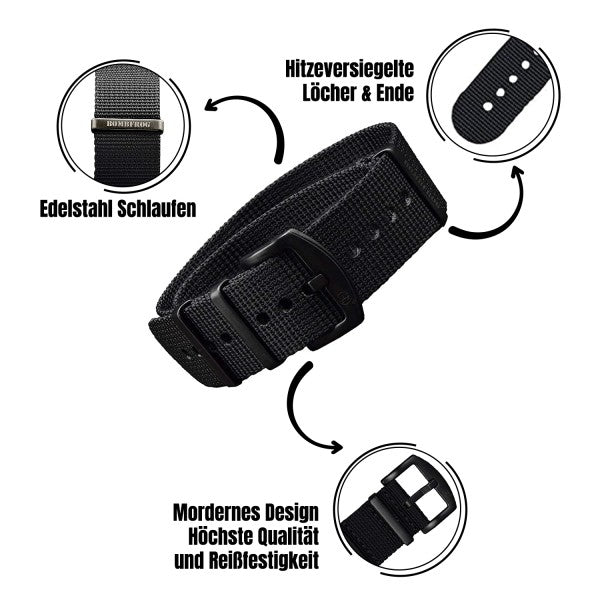 BOMBFROG

Edelstahl Schlaufen

Hitzeversiegelte Löcher & Ende

Mordernes Design Höchste Qualität und Reißfestigkeit