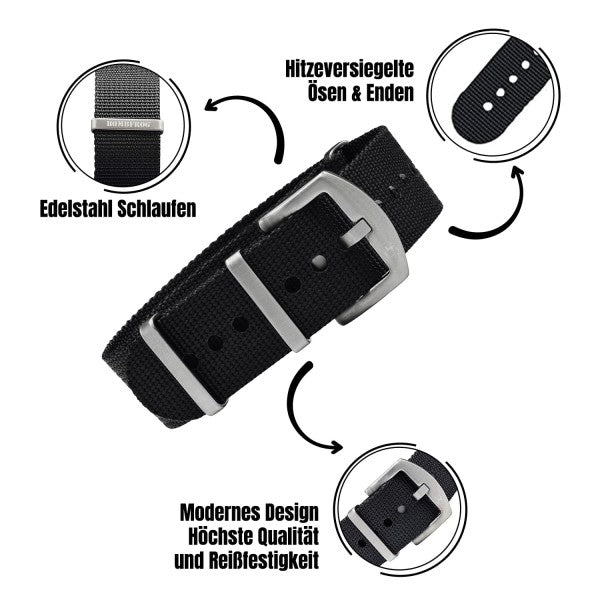 BOMBFROG

Edelstahl Schlaufen

Hitzeversiegelte Ösen & Enden

Modernes Design Höchste Qualität und Reißfestigkeit