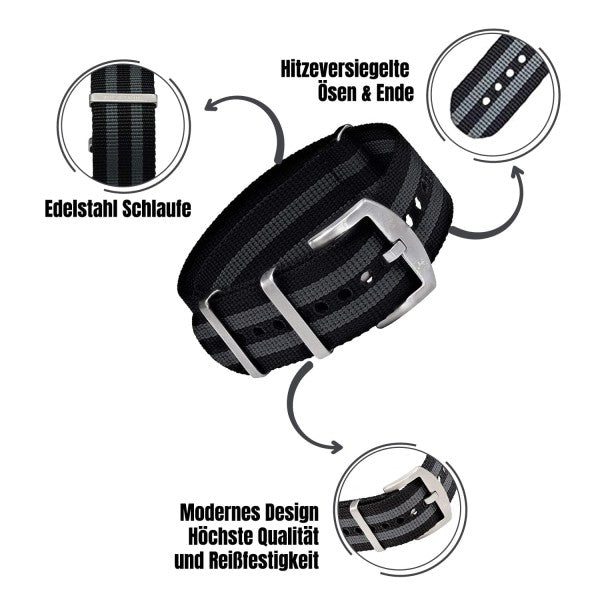 Hitzeversiegelte
Ösen & Ende

Edelstahl Schlaufe

Modernes Design
Höchste Qualität
und Reißfestigkeit